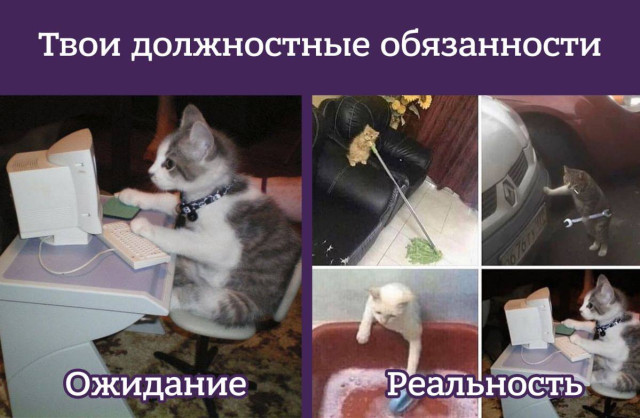 Твои должностные обязанности

Ожидание

Реальность